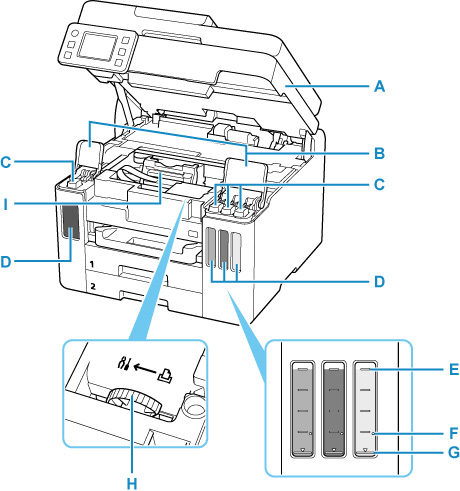 A
B
C
C
I
D
D
1
2
E
F
G
H